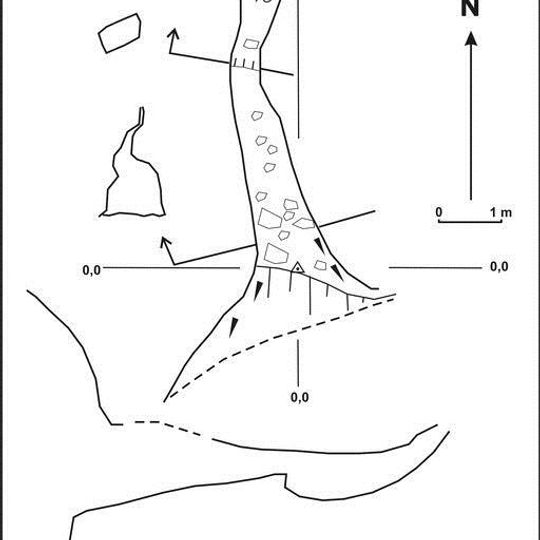 N

0 1 m

0,0

0,0

0,0